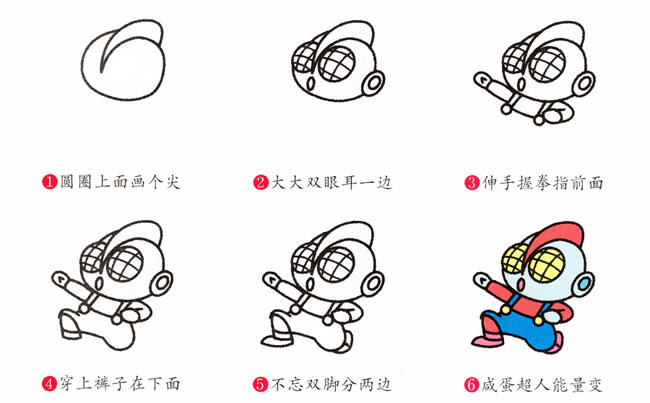 ❶圆圈上面画个尖

❷大大双眼耳一边

❸伸手握拳指前面

❹穿上裤子在下面

❺不忘双脚分两边

❻咸蛋超人能量变