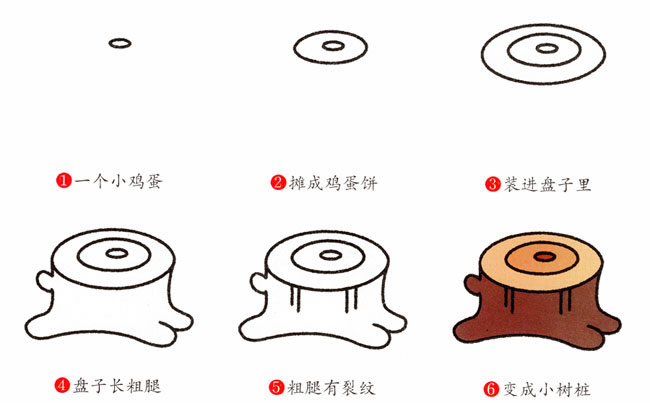 ❶一个小鸡蛋

❷摊成鸡蛋饼

❸装进盘子里

❹盘子长粗腿

❺粗腿有裂纹

❻变成小树桩