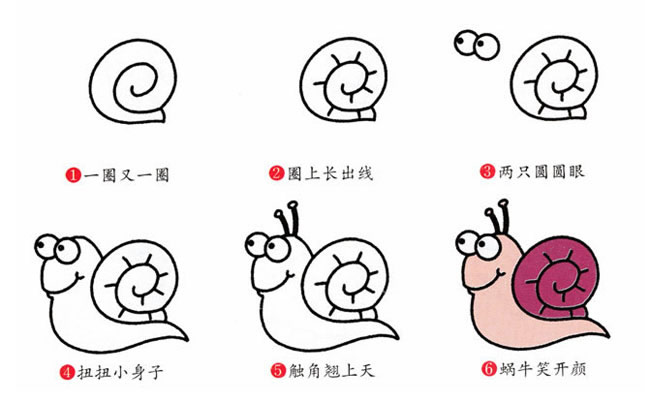 ❶一圈又一圈

❷圈上长出线

❸两只圆圆眼

❹扭扭小身子

❺触角翘上天

❻蜗牛笑开颜