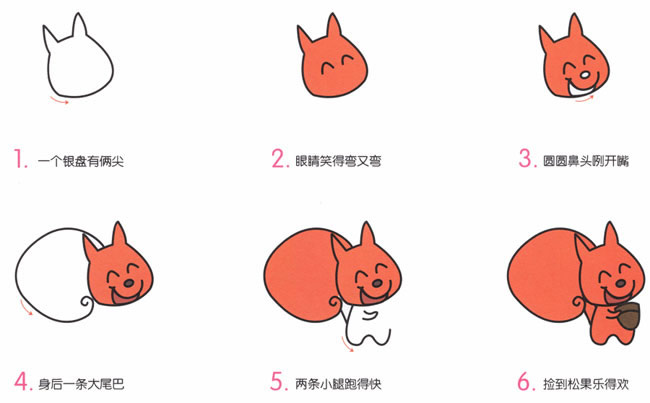 1. 一个银盘有俩尖

2. 眼睛笑得弯又弯

3. 圆圆鼻头咧开嘴

4. 身后一条大尾巴

5. 两条小腿跑得快

6. 捡到松果乐得欢