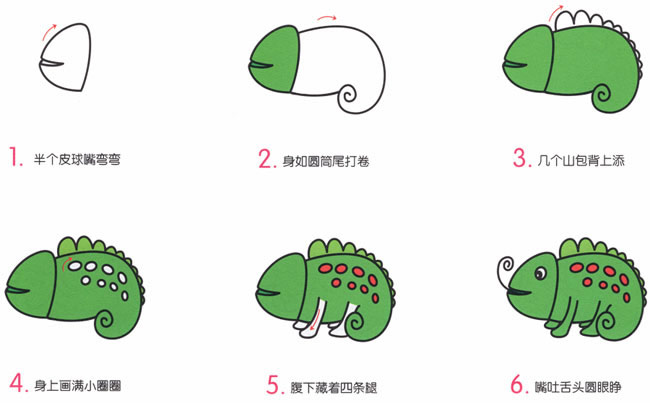 1. 半个皮球嘴弯弯

2. 身如圆筒尾打卷

3. 几个山包背上添

4. 身上画满小圈圈

5. 腹下藏着四条腿

6. 嘴吐舌头圆眼睁