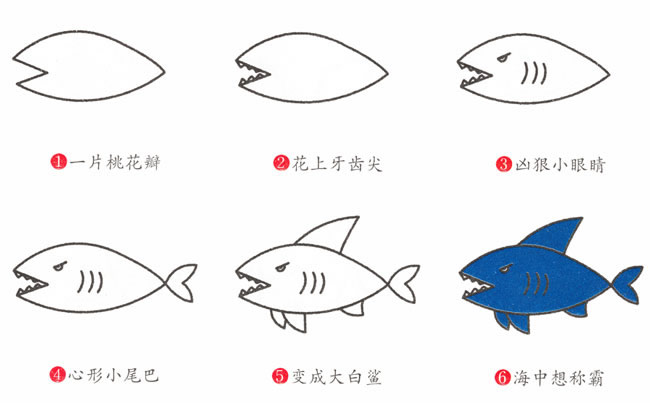 ❶一片桃花瓣

❷花上牙齿尖

❸凶狠小眼睛

❹心形小尾巴

❺变成大白鲨

❻海中想称霸