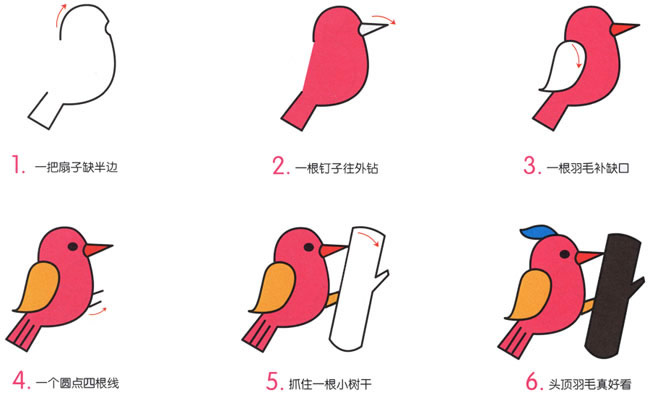 1. 一把扇子缺半边

2. 一根钉子往外钻

3. 一根羽毛补缺口

4. 一个圆点四根线

5. 抓住一根小树干

6. 头顶羽毛真好看