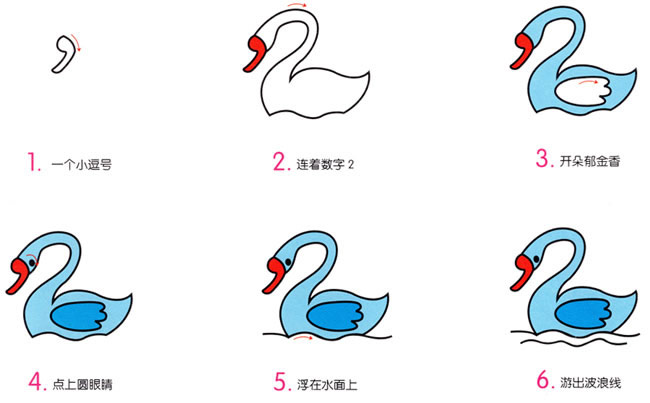 1. 一个小逗号

2. 连着数字 2

3. 开朵郁金香

4. 点上圆眼睛

5. 浮在水面上

6. 游出波浪线