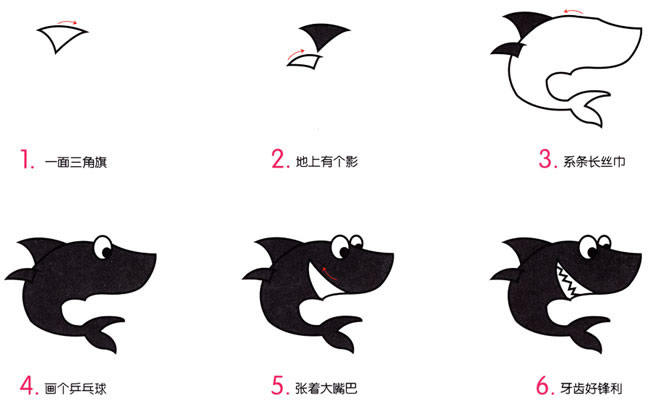 1. 一面三角旗

2. 地上有个影

3. 系条长丝巾

4. 画个乒乓球

5. 张着大嘴巴

6. 牙齿好锋利