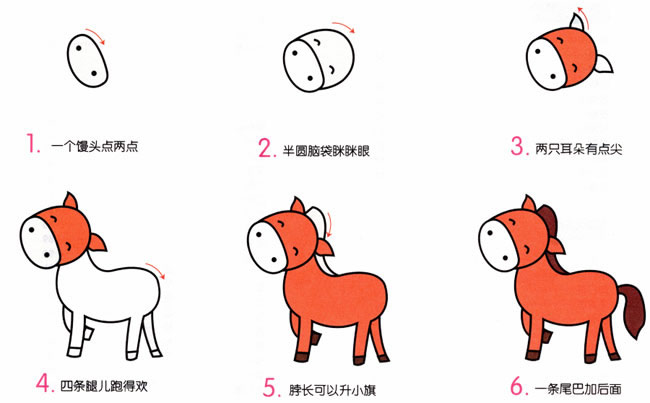 1. 一个馒头点两点

2. 半圆脑袋眯眯眼

3. 两只耳朵有点尖

4. 四条腿儿跑得欢

5. 脖长可以升小旗

6. 一条尾巴加后面