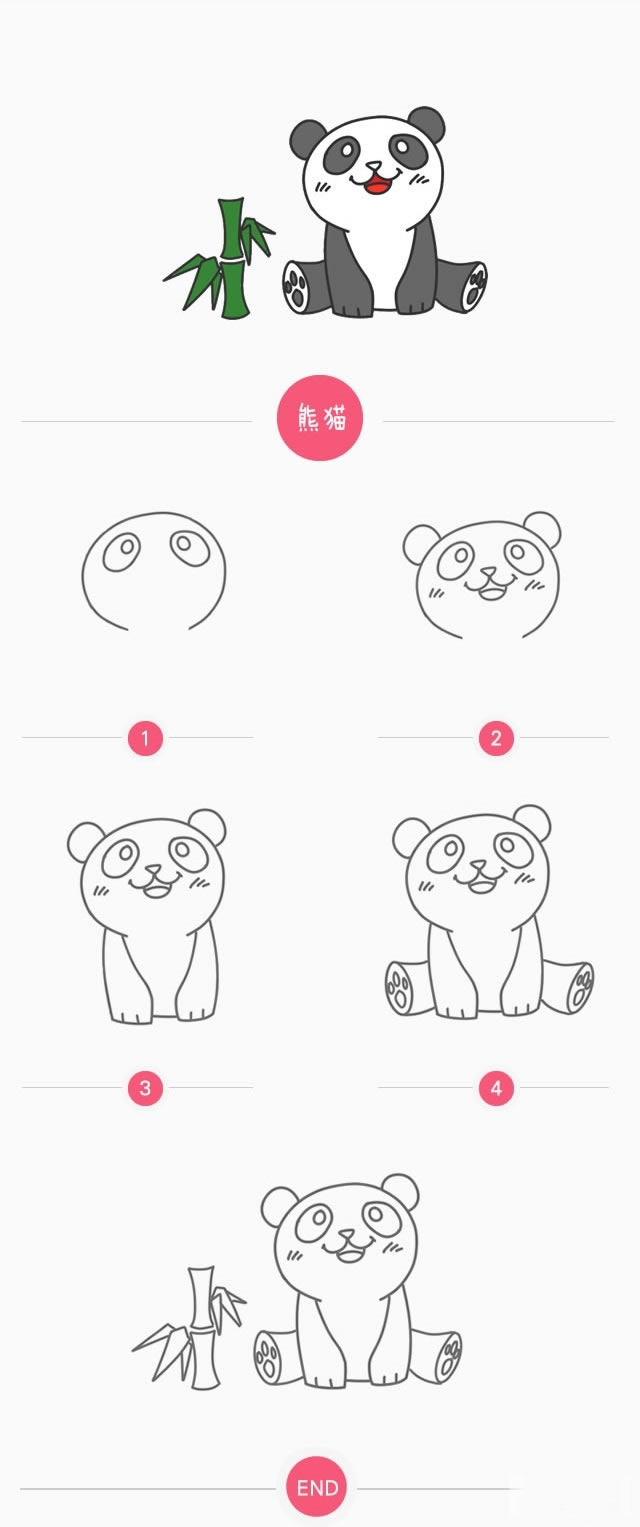 熊猫

1

2

3

4

END