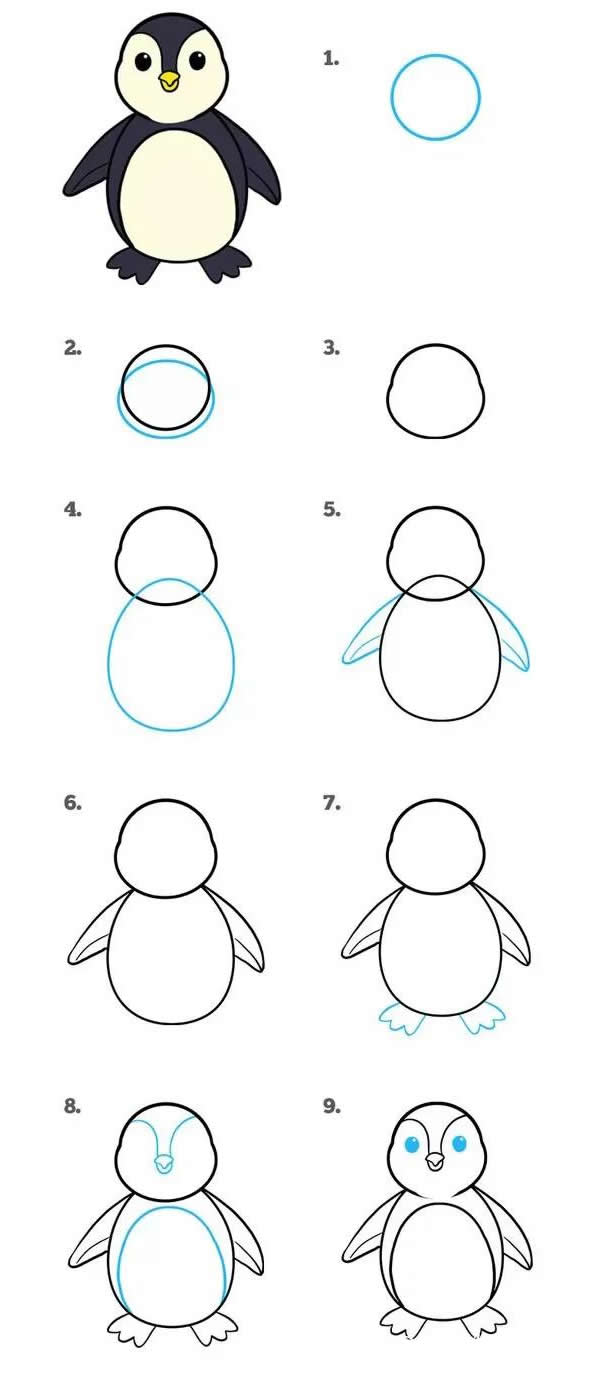 1.

2.

3.

4.

5.

6.

7.

8.

9.