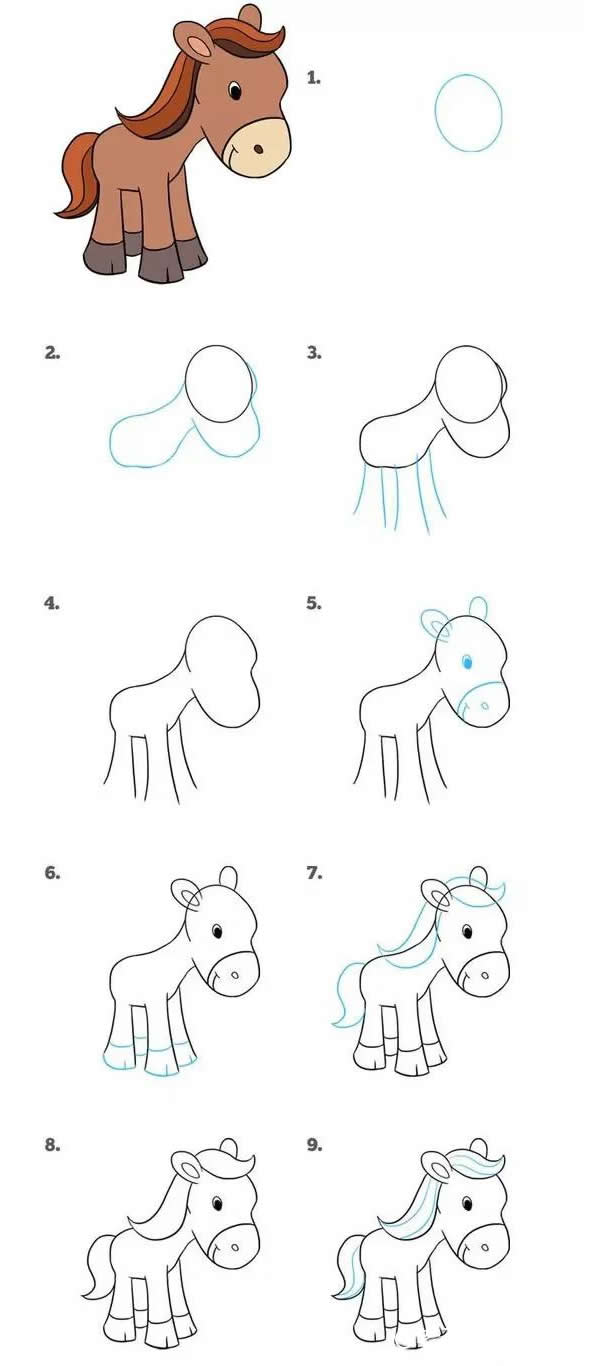 1.

2.

3.

4.

5.

6.

7.

8.

9.